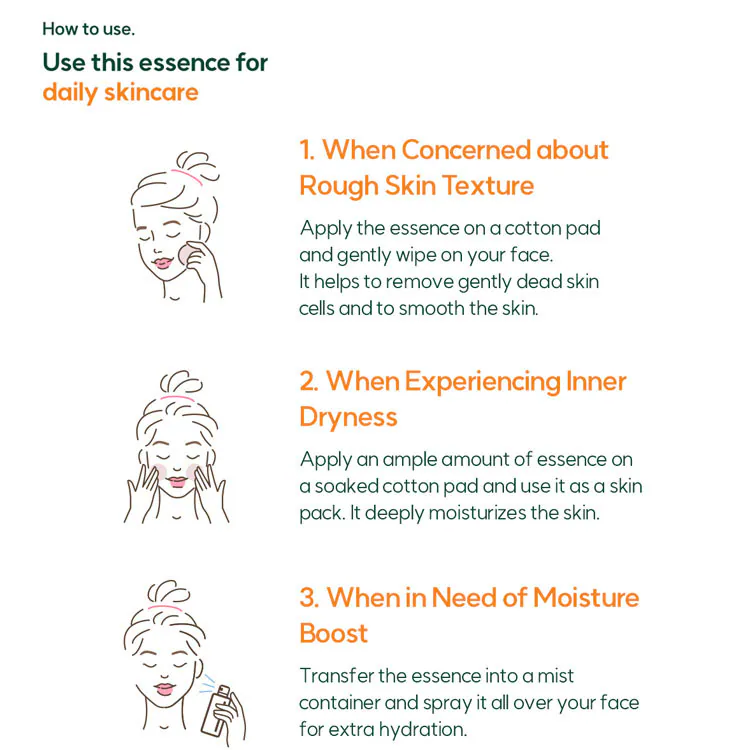 How to use.

Use this essence for daily skincare

1. When Concerned about Rough Skin Texture

Apply the essence on a cotton pad and gently wipe on your face. It helps to remove gently dead skin cells and to smooth the skin.

2. When Experiencing Inner Dryness

Apply an ample amount of essence on a soaked cotton pad and use it as a skin pack. It deeply moisturizes the skin.

3. When in Need of Moisture Boost

Transfer the essence into a mist container and spray it all over your face for extra hydration.