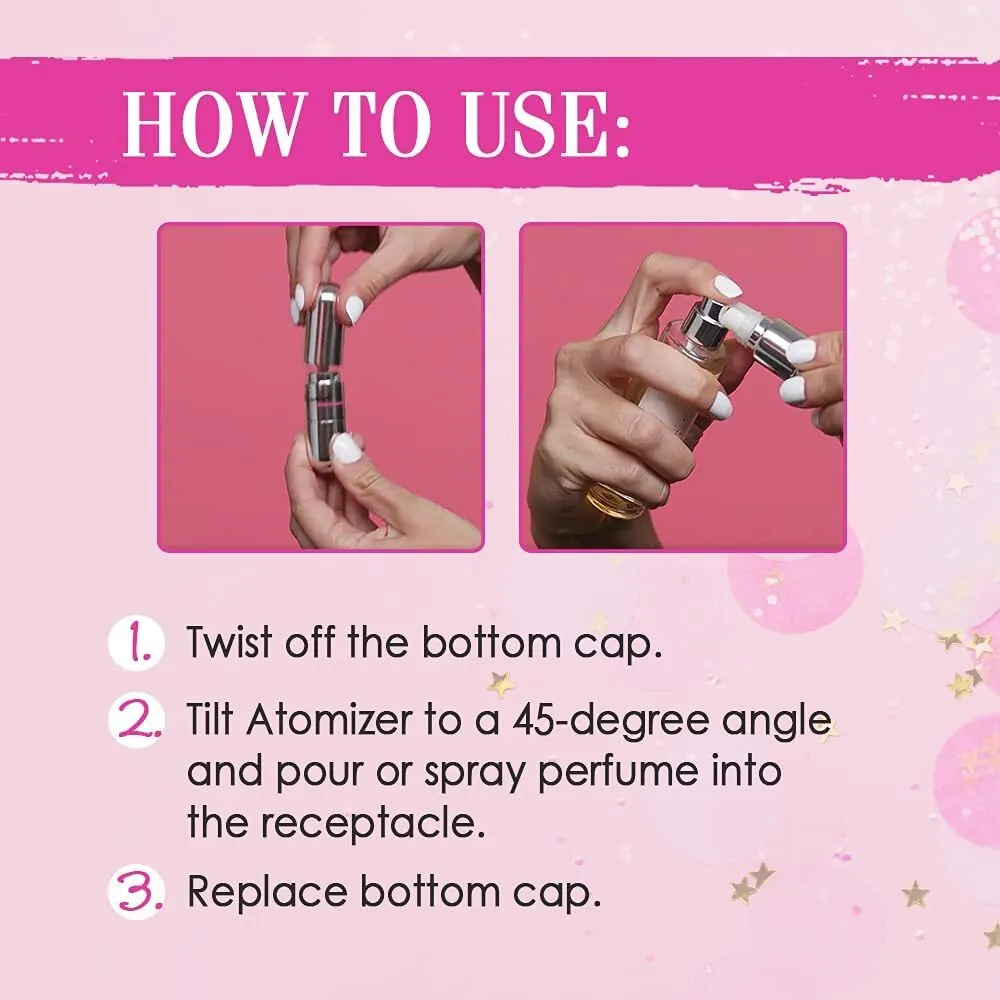 HOW TO USE:

1. Twist off the bottom cap.

2. Tilt Atomizer to a 45-degree angle and pour or spray perfume into the receptacle.

3. Replace bottom cap.